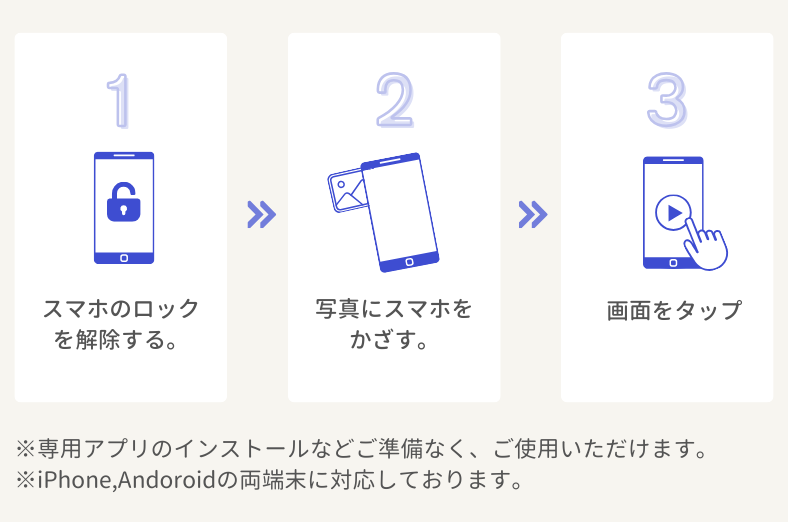 1

スマホのロックを解除する。

2

写真にスマホをかざす。

3

画面をタップ

※専用アプリのインストールなどご準備なく、ご使用いただけます。
※iPhone,Andoroidの両端末に対応しております。